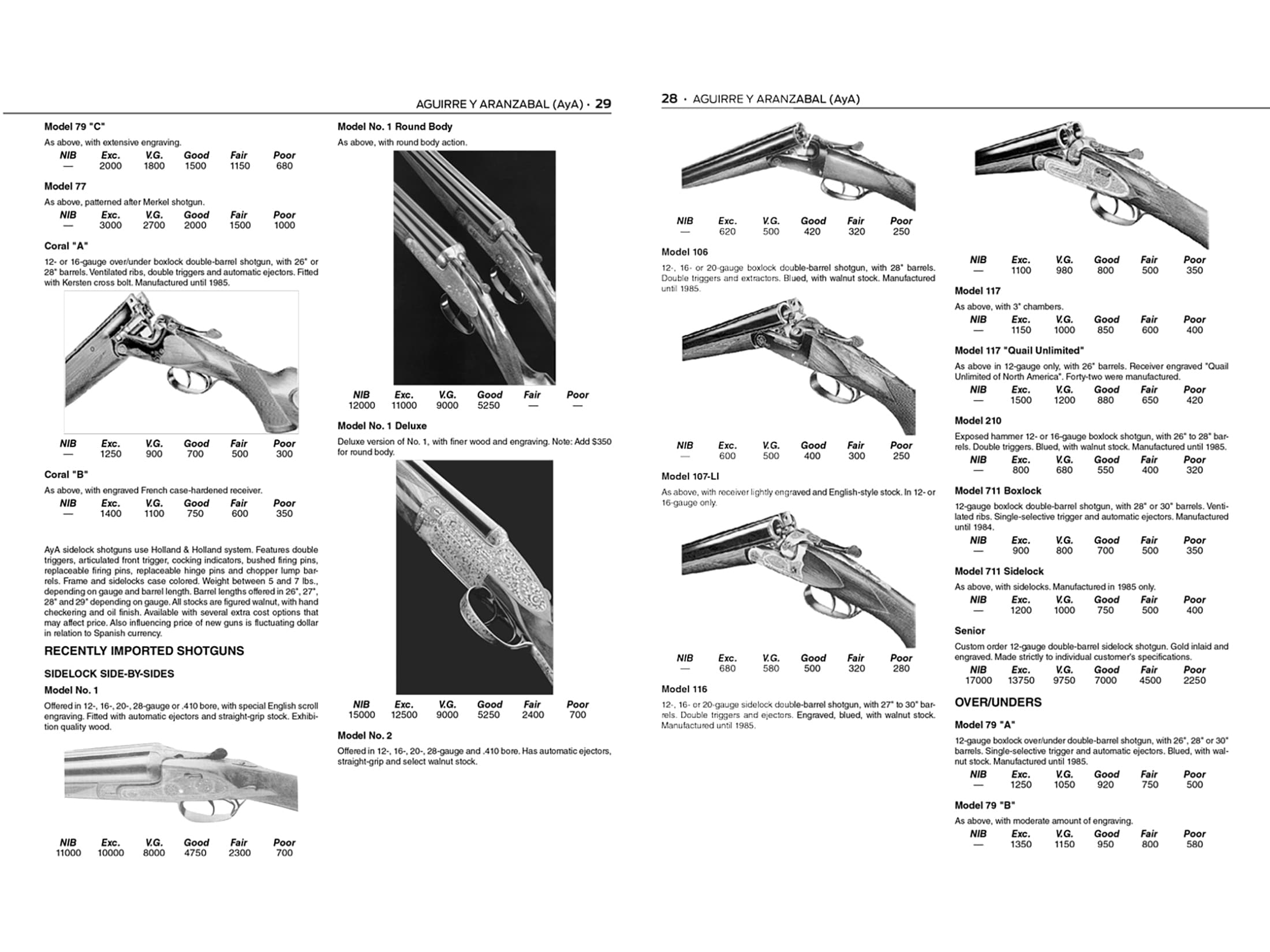 AGUIRRE Y ARANZABAL (AyA) · 29

Model 79 "C"

As above, with extensive engraving.

| NIB | Exc. | V.G. | Good | Fair | Poor |
|---|---|---|---|---|---|
| — | 2000 | 1800 | 1500 | 1150 | 680 |

Model 77

As above, patterned after Merkel shotgun.

| NIB | Exc. | V.G. | Good | Fair | Poor |
|---|---|---|---|---|---|
| — | 3000 | 2700 | 2000 | 1500 | 1000 |

Coral "A"

12- or 16-gauge over/under boxlock double-barrel shotgun, with 26" or 28" barrels. Ventilated ribs, double triggers and automatic ejectors. Fitted with Kersten cross bolt. Manufactured until 1985.

| NIB | Exc. | V.G. | Good | Fair | Poor |
|---|---|---|---|---|---|
| — | 1250 | 900 | 700 | 500 | 300 |

Coral "B"

As above, with engraved French case-hardened receiver.

| NIB | Exc. | V.G. | Good | Fair | Poor |
|---|---|---|---|---|---|
| — | 1400 | 1100 | 750 | 600 | 350 |

AyA sidelock shotguns use Holland & Holland system. Features double triggers, articulated front trigger, cocking indicators, bushed firing pins, replaceable firing pins, replaceable hinge pins and chopper lump barrels. Frame and sidelocks case colored. Weight between 5 and 7 lbs., depending on gauge and barrel length. Barrel lengths offered in 26", 27", 28" and 29" depending on gauge. All stocks are figured walnut, with hand checkering and oil finish. Available with several extra cost options that may affect price. Also influencing price of new guns is fluctuating dollar in relation to Spanish currency.

RECENTLY IMPORTED SHOTGUNS

SIDELOCK SIDE-BY-SIDES

Model No. 1

Offered in 12-, 16-, 20-, 28-gauge or .410 bore, with special English scroll engraving. Fitted with automatic ejectors and straight-grip stock. Exhibition quality wood.

| NIB | Exc. | V.G. | Good | Fair | Poor |
|---|---|---|---|---|---|
| 11000 | 10000 | 8000 | 4750 | 2300 | 700 |

Model No. 1 Round Body

As above, with round body action.

| NIB | Exc. | V.G. | Good | Fair | Poor |
|---|---|---|---|---|---|
| 12000 | 11000 | 9000 | 5250 | — | — |

Model No. 1 Deluxe

Deluxe version of No. 1, with finer wood and engraving. Note: Add $350 for round body.

| NIB | Exc. | V.G. | Good | Fair | Poor |
|---|---|---|---|---|---|
| 15000 | 12500 | 9000 | 5250 | 2400 | 700 |

Model No. 2

Offered in 12-, 16-, 20-, 28-gauge and .410 bore. Has automatic ejectors, straight-grip and select walnut stock.

28 · AGUIRRE Y ARANZABAL (AyA)

| NIB | Exc. | V.G. | Good | Fair | Poor |
|---|---|---|---|---|---|
| — | 620 | 500 | 420 | 320 | 250 |

Model 106

12-, 16- or 20-gauge boxlock double-barrel shotgun, with 28" barrels. Double triggers and extractors. Blued, with walnut stock. Manufactured until 1985.

| NIB | Exc. | V.G. | Good | Fair | Poor |
|---|---|---|---|---|---|
| — | 600 | 500 | 400 | 300 | 250 |

Model 107-LI

As above, with receiver lightly engraved and English-style stock. In 12- or 16-gauge only.

| NIB | Exc. | V.G. | Good | Fair | Poor |
|---|---|---|---|---|---|
| — | 680 | 580 | 500 | 320 | 280 |

Model 116

12-, 16- or 20-gauge sidelock double-barrel shotgun, with 27" to 30" barrels. Double triggers and ejectors. Engraved, blued, with walnut stock. Manufactured until 1985.

| NIB | Exc. | V.G. | Good | Fair | Poor |
|---|---|---|---|---|---|
| — | 1100 | 980 | 800 | 500 | 350 |

Model 117

As above, with 3" chambers.

| NIB | Exc. | V.G. | Good | Fair | Poor |
|---|---|---|---|---|---|
| — | 1150 | 1000 | 850 | 600 | 400 |

Model 117 "Quail Unlimited"

As above in 12-gauge only, with 26" barrels. Receiver engraved "Quail Unlimited of North America". Forty-two were manufactured.

| NIB | Exc. | V.G. | Good | Fair | Poor |
|---|---|---|---|---|---|
| — | 1500 | 1200 | 880 | 650 | 420 |

Model 210

Exposed hammer 12- or 16-gauge boxlock shotgun, with 26" to 28" barrels. Double triggers. Blued, with walnut stock. Manufactured until 1985.

| NIB | Exc. | V.G. | Good | Fair | Poor |
|---|---|---|---|---|---|
| — | 800 | 680 | 550 | 400 | 320 |

Model 711 Boxlock

12-gauge boxlock double-barrel shotgun, with 28" or 30" barrels. Ventilated ribs. Single-selective trigger and automatic ejectors. Manufactured until 1984.

| NIB | Exc. | V.G. | Good | Fair | Poor |
|---|---|---|---|---|---|
| — | 900 | 800 | 700 | 500 | 350 |

Model 711 Sidelock

As above, with sidelocks. Manufactured in 1985 only.

| NIB | Exc. | V.G. | Good | Fair | Poor |
|---|---|---|---|---|---|
| — | 1200 | 1000 | 750 | 500 | 400 |

Senior

Custom order 12-gauge double-barrel sidelock shotgun. Gold inlaid and engraved. Made strictly to individual customer's specifications.

| NIB | Exc. | V.G. | Good | Fair | Poor |
|---|---|---|---|---|---|
| 17000 | 13750 | 9750 | 7000 | 4500 | 2250 |

OVER/UNDERS

Model 79 "A"

12-gauge boxlock over/under double-barrel shotgun, with 26", 28" or 30" barrels. Single-selective trigger and automatic ejectors. Blued, with walnut stock. Manufactured until 1985.

| NIB | Exc. | V.G. | Good | Fair | Poor |
|---|---|---|---|---|---|
| — | 1250 | 1050 | 920 | 750 | 500 |

Model 79 "B"

As above, with moderate amount of engraving.

| NIB | Exc. | V.G. | Good | Fair | Poor |
|---|---|---|---|---|---|
| — | 1350 | 1150 | 950 | 800 | 580 |